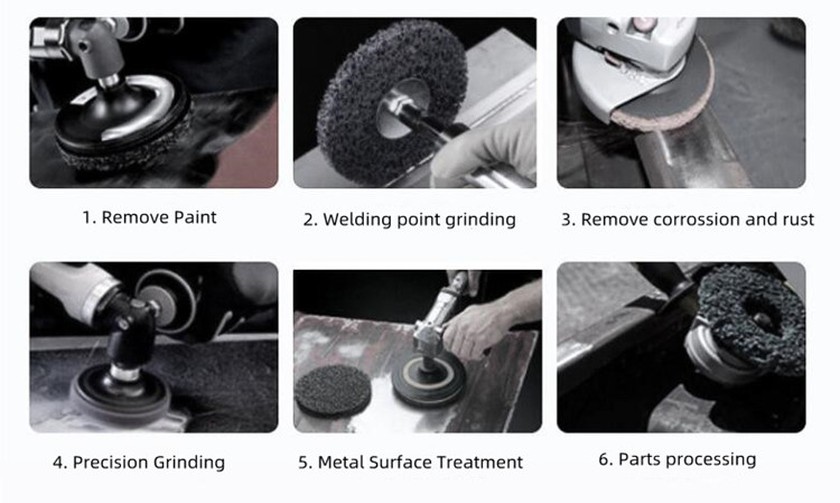 1. Remove Paint

2. Welding point grinding

3. Remove corrossion and rust

4. Precision Grinding

5. Metal Surface Treatment

6. Parts processing